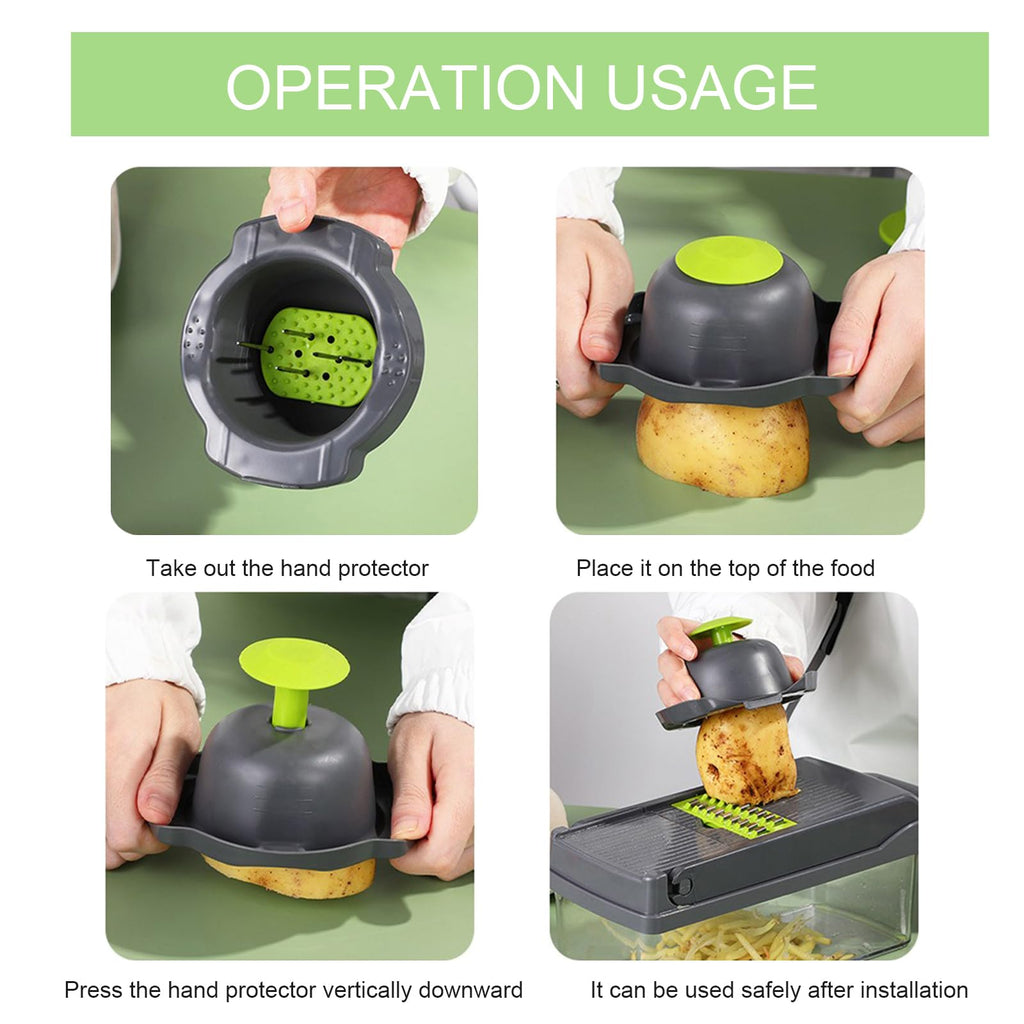 OPERATION USAGE

Take out the hand protector

Place it on the top of the food

Press the hand protector vertically downward

It can be used safely after installation