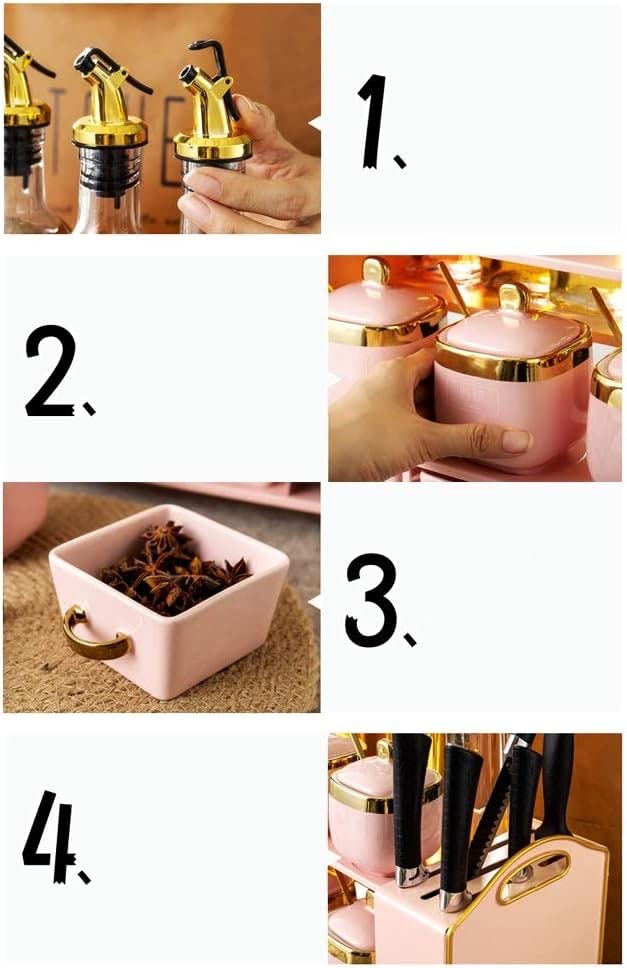 1、

2、

3、

4、